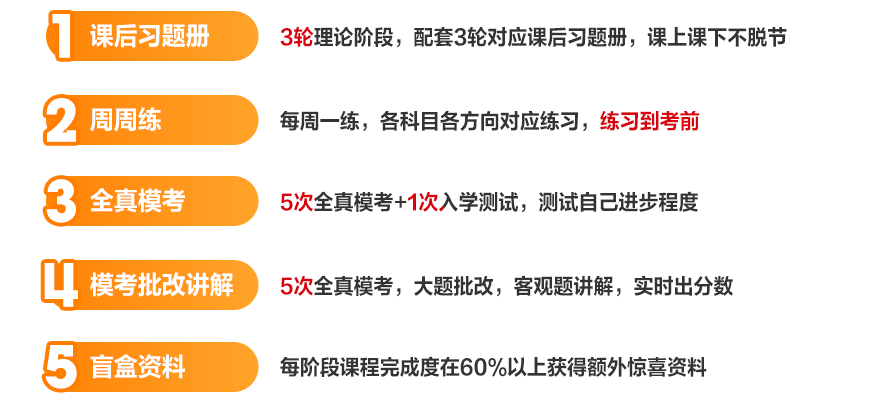 1 课后习题册

3轮理论阶段，配套3轮对应课后习题册，课上课下不脱节

2 周周练

每周一练，各科目各方向对应练习，练习到考前

3 全真模考

5次全真模考+1次入学测试，测试自己进步程度

4 模考批改讲解

5次全真模考，大题批改，客观题讲解，实时出分数

5 盲盒资料

每阶段课程完成度在60%以上获得额外惊喜资料