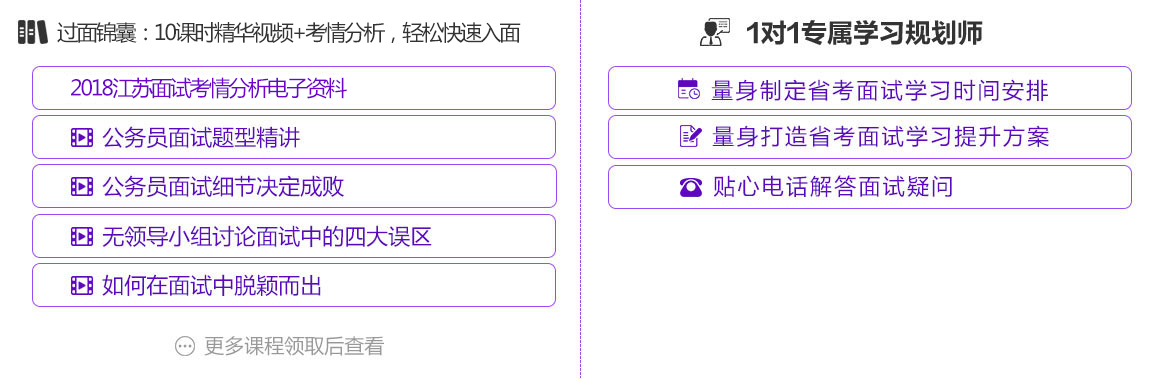 过面锦囊：10课时精华视频+考情分析，轻松快速入面

2018江苏面试考情分析电子资料

公务员面试题型精讲

公务员面试细节决定成败

无领导小组讨论面试中的四大误区

如何在面试中脱颖而出

更多课程领取后查看

1对1专属学习规划师

量身制定省考面试学习时间安排

量身打造省考面试学习提升方案

贴心电话解答面试疑问